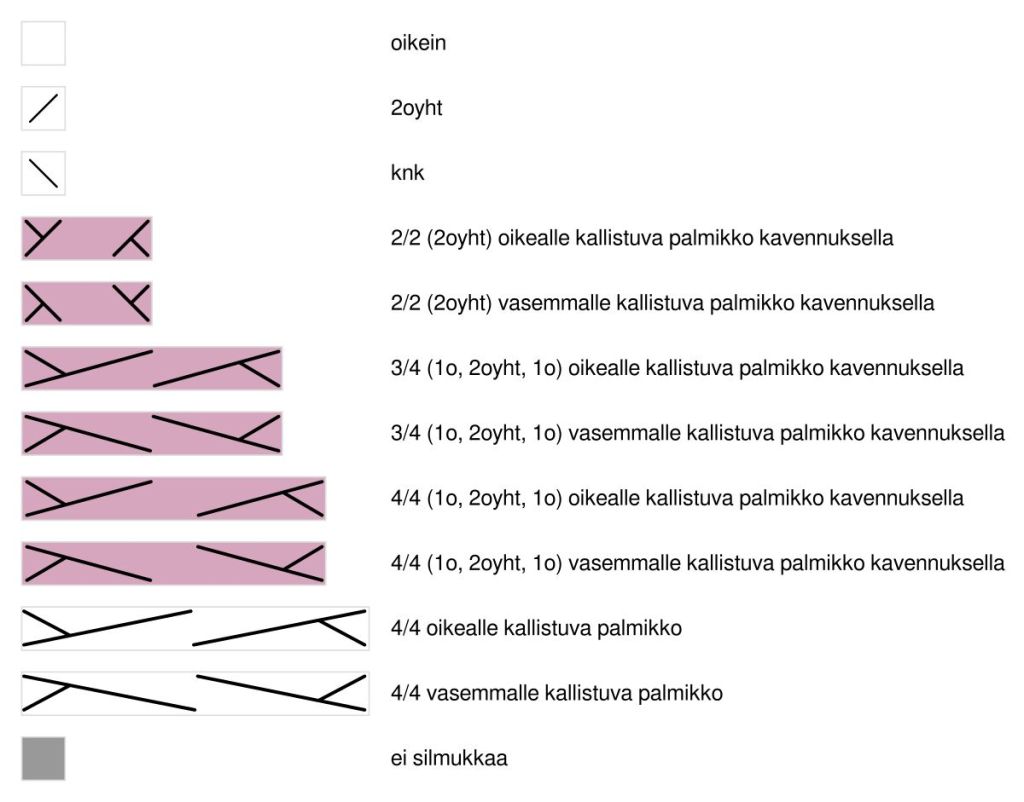 oikein

2oyht

knk

2/2 (2oyht) oikealle kallistuva palmikko kavennuksella

2/2 (2oyht) vasemmalle kallistuva palmikko kavennuksella

3/4 (1o, 2oyht, 1o) oikealle kallistuva palmikko kavennuksella

3/4 (1o, 2oyht, 1o) vasemmalle kallistuva palmikko kavennuksella

4/4 (1o, 2oyht, 1o) oikealle kallistuva palmikko kavennuksella

4/4 (1o, 2oyht, 1o) vasemmalle kallistuva palmikko kavennuksella

4/4 oikealle kallistuva palmikko

4/4 vasemmalle kallistuva palmikko

ei silmukkaa